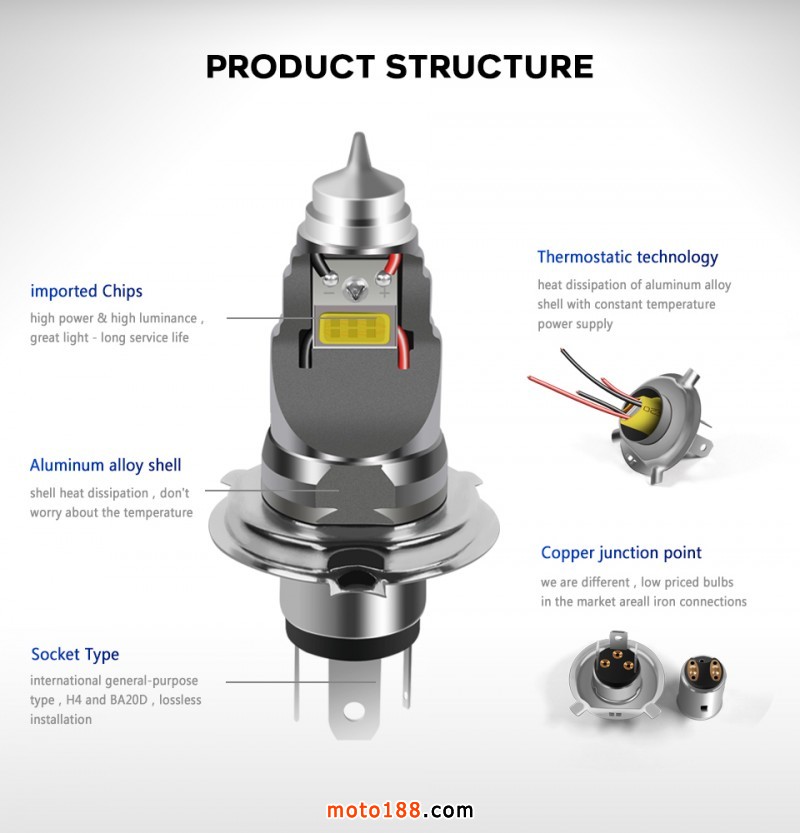 PRODUCT STRUCTURE

imported Chips
high power & high luminance , great light - long service life

Aluminum alloy shell
shell heat dissipation , don't worry about the temperature

Socket Type
international general-purpose type , H4 and BA20D , lossless installation

Thermostatic technology
heat dissipation of aluminum alloy shell with constant temperature power supply

Copper junction point
we are different , low priced bulbs in the market areall iron connections

moto188.com